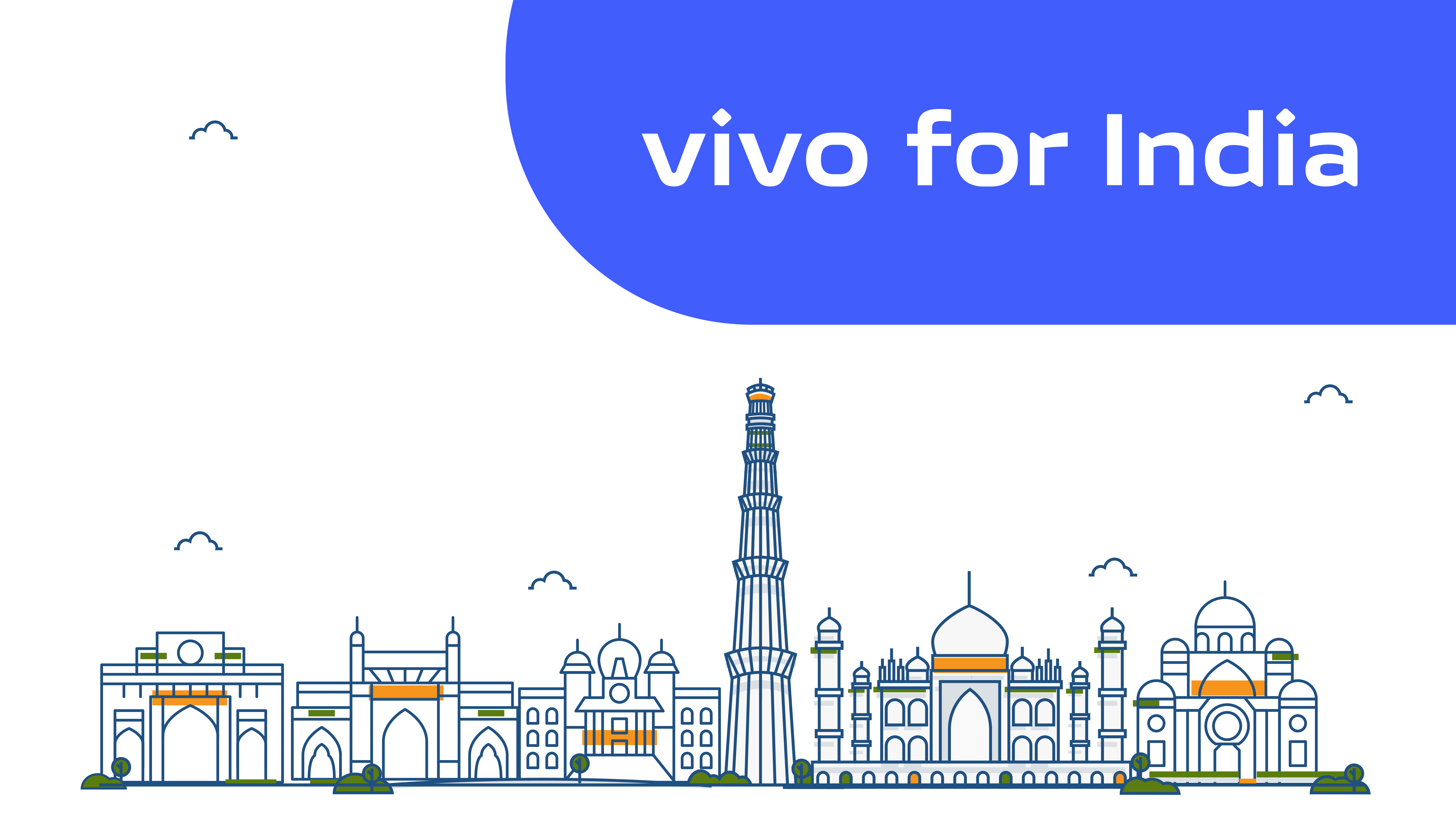 vivo for India